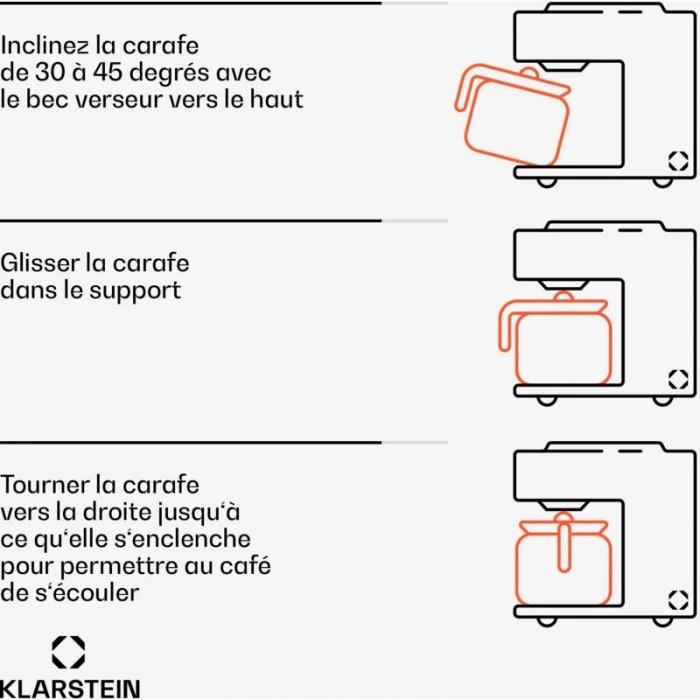 Inclinez la carafe de 30 à 45 degrés avec le bec verseur vers le haut

Glisser la carafe dans le support

Tourner la carafe vers la droite jusqu'à ce qu'elle s'enclenche pour permettre au café de s'écouler

KLARSTEIN